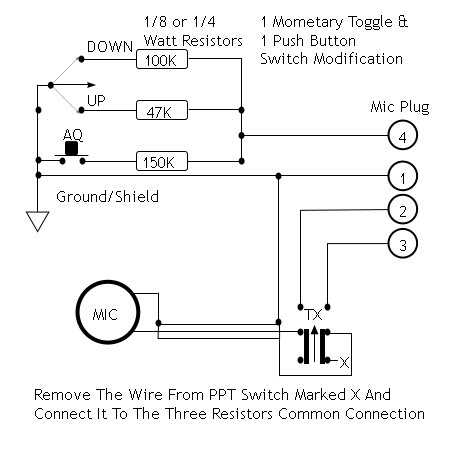 1/8 or 1/4 Watt Resistors

1 Mometary Toggle & 1 Push Button Switch Modification

DOWN

100K

UP

47K

AQ

150K

Mic Plug

4

1

2

3

Ground/Shield

MIC

TX

X

Remove The Wire From PPT Switch Marked X And Connect It To The Three Resistors Common Connection