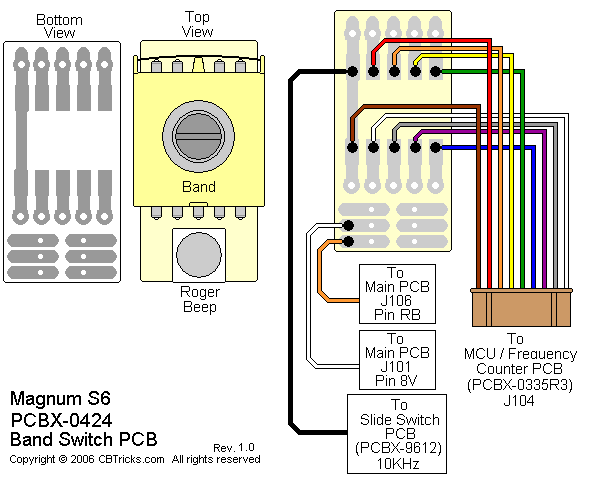 Bottom View

Top View

Band

Roger Beep

To
Main PCB
J106
Pin RB

To
Main PCB
J101
Pin 8V

To
Slide Switch
PCB
(PCBX-9612)
10KHz

To
MCU / Frequency
Counter PCB
(PCBX-0335R3)
J104

Magnum S6
PCBX-0424
Band Switch PCB

Rev. 1.0

Copyright © 2006 CBTricks.com All rights reserved