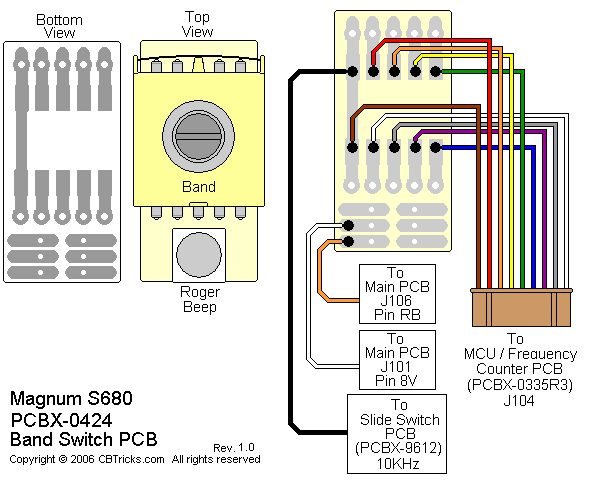 Bottom View

Top View

Band

Roger Beep

To Main PCB J106 Pin RB

To Main PCB J101 Pin 8V

To Slide Switch PCB (PCBX-9612) 10KHz

To MCU / Frequency Counter PCB (PCBX-0335R3) J104

Magnum S680
PCBX-0424
Band Switch PCB

Rev. 1.0
Copyright © 2006 CBTricks.com All rights reserved