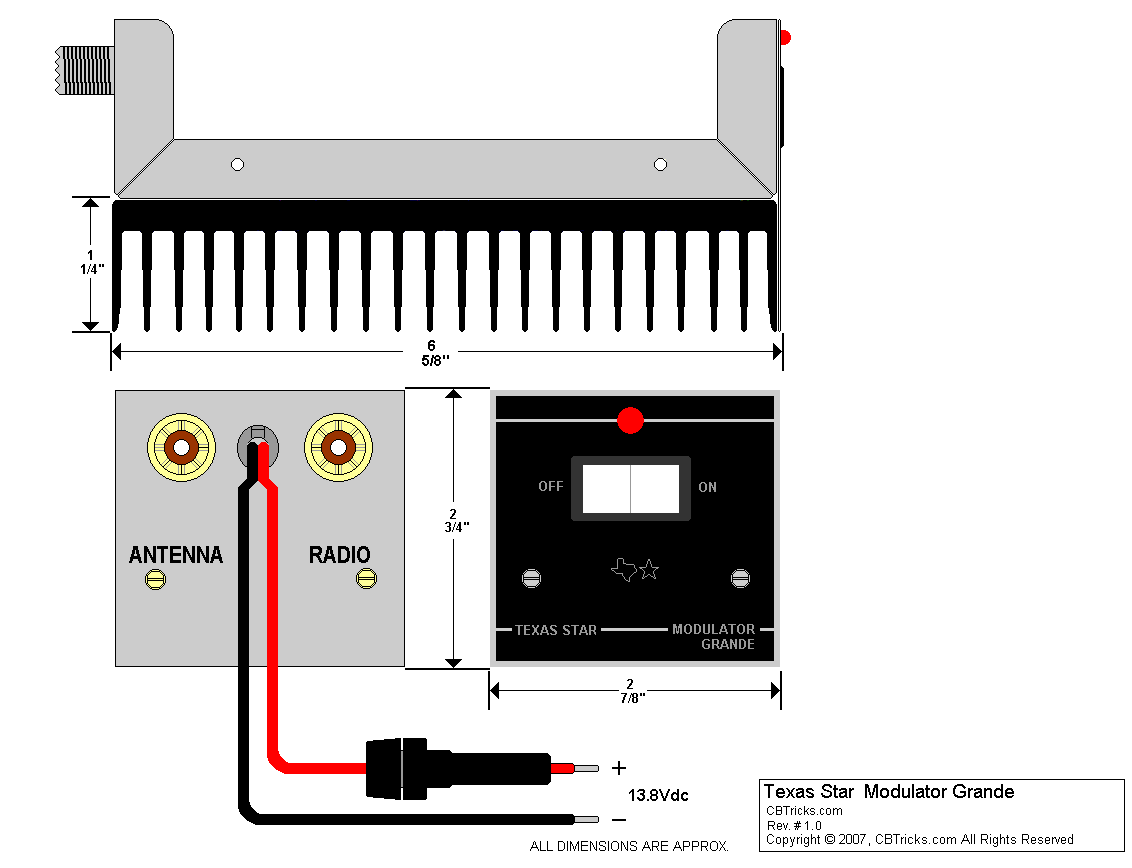 1
1/4"

6
5/8"

ANTENNA

RADIO

2
3/4"

OFF

ON

TEXAS STAR

MODULATOR
GRANDE

2
7/8"

+

13.8Vdc

−

ALL DIMENSIONS ARE APPROX.

Texas Star Modulator Grande
CBTricks.com
Rev. # 1.0
Copyright © 2007, CBTricks.com All Rights Reserved